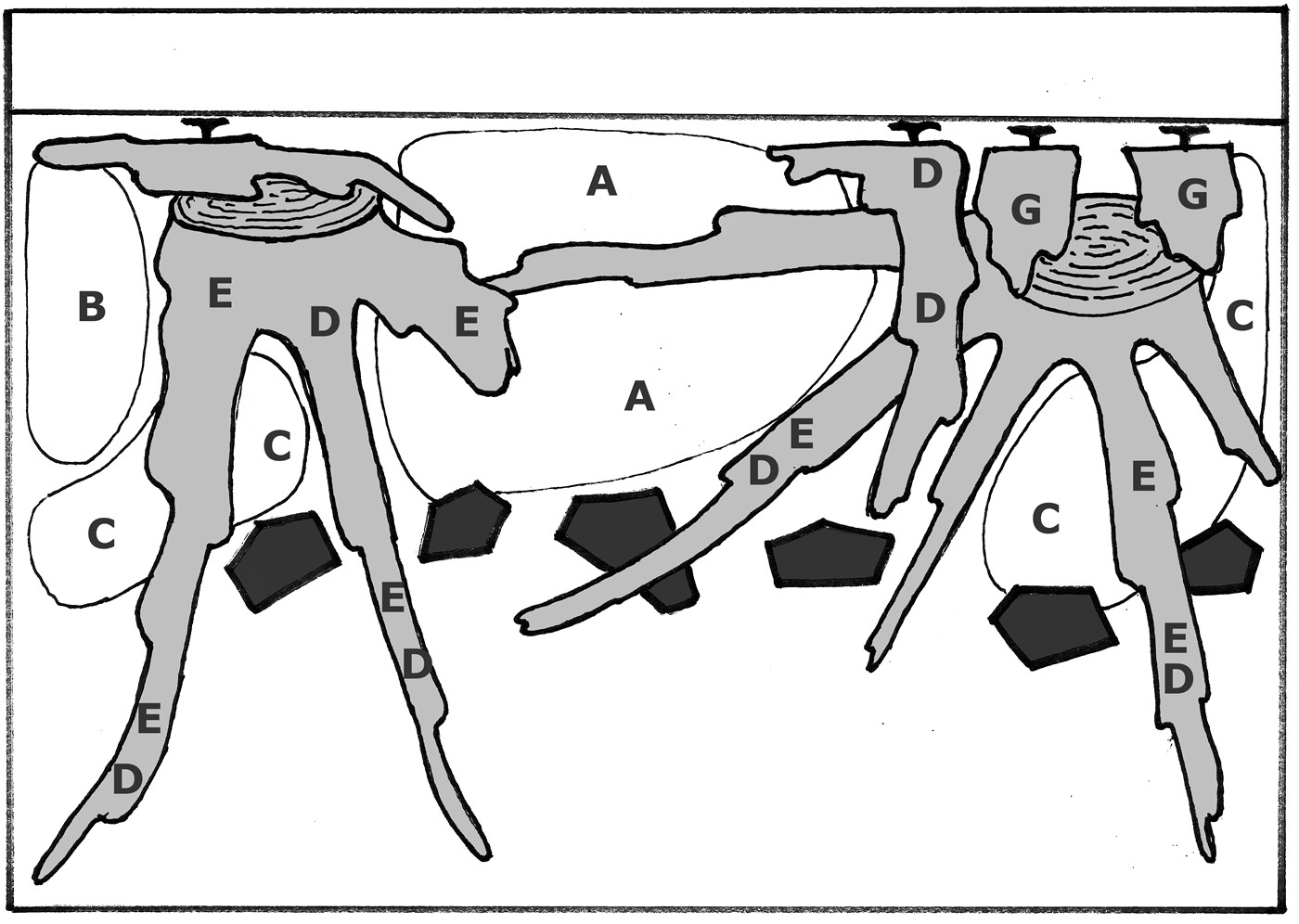 A
D
G
G
B
E
D
E
D
C
A
C
E
D
E
C
C
E
D
E
D
E
D